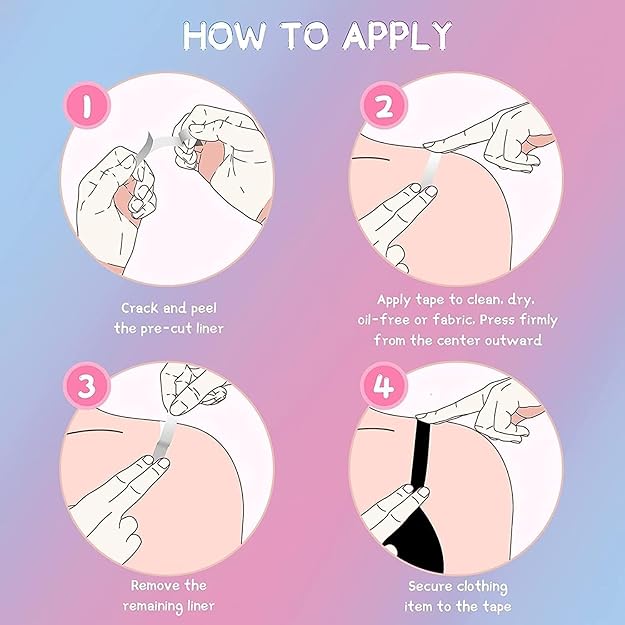 HOW TO APPLY

1

Crack and peel the pre-cut liner

2

Apply tape to clean, dry, oil-free or fabric, Press firmly from the center outward

3

Remove the remaining liner

4

Secure clothing item to the tape