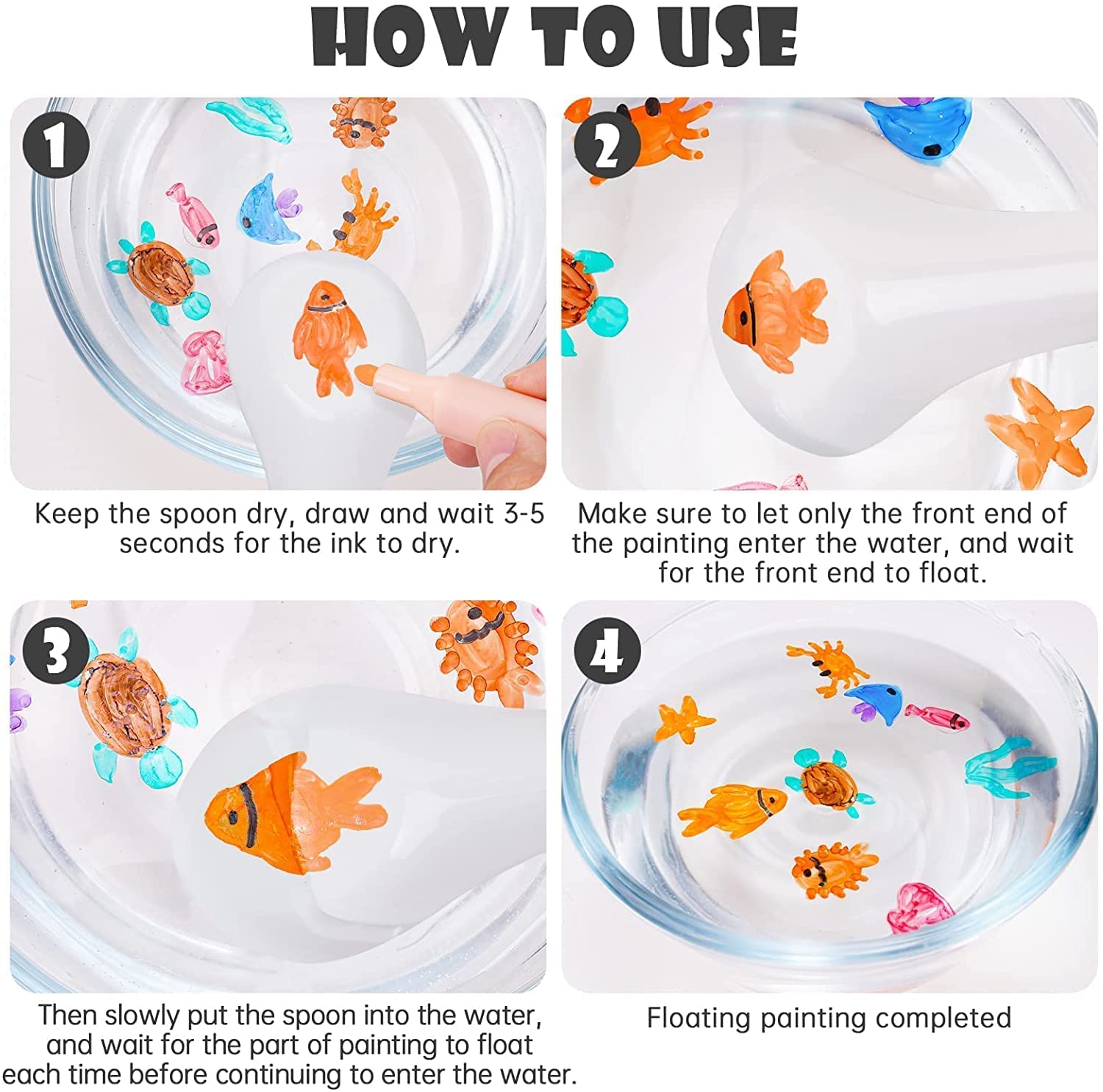 HOW TO USE

1

Keep the spoon dry, draw and wait 3-5 seconds for the ink to dry.

2

Make sure to let only the front end of the painting enter the water, and wait for the front end to float.

3

Then slowly put the spoon into the water, and wait for the part of painting to float each time before continuing to enter the water.

4

Floating painting completed