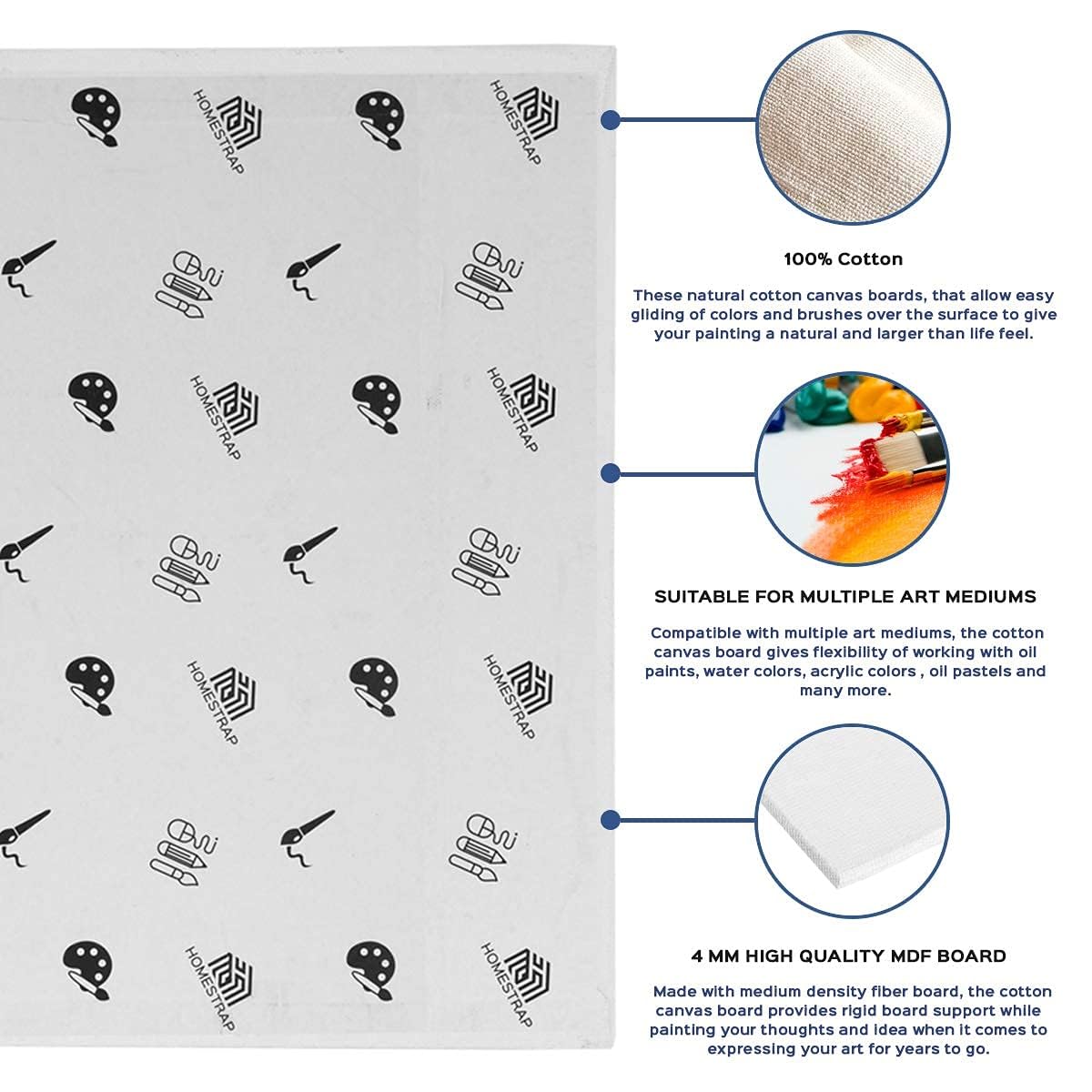 HOMESTRAP

HOMESTRAP

HOMESTRAP

HOMESTRAP

HOMESTRAP

HOMESTRAP

HOMESTRAP

HOMESTRAP

100% Cotton

These natural cotton canvas boards, that allow easy gliding of colors and brushes over the surface to give your painting a natural and larger than life feel.

SUITABLE FOR MULTIPLE ART MEDIUMS

Compatible with multiple art mediums, the cotton canvas board gives flexibility of working with oil paints, water colors, acrylic colors , oil pastels and many more.

4 MM HIGH QUALITY MDF BOARD

Made with medium density fiber board, the cotton canvas board provides rigid board support while painting your thoughts and idea when it comes to expressing your art for years to go.