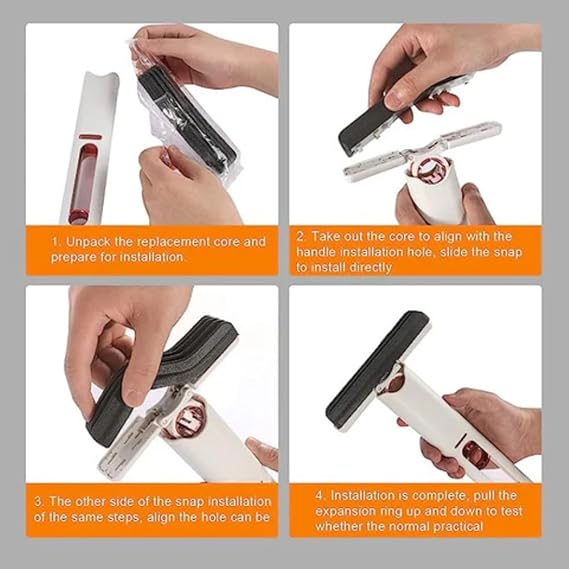 1. Unpack the replacement core and prepare for installation.

2. Take out the core to align with the handle installation hole, slide the snap to install directly

3. The other side of the snap installation of the same steps, align the hole can be

4. Installation is complete, pull the expansion ring up and down to test whether the normal practical