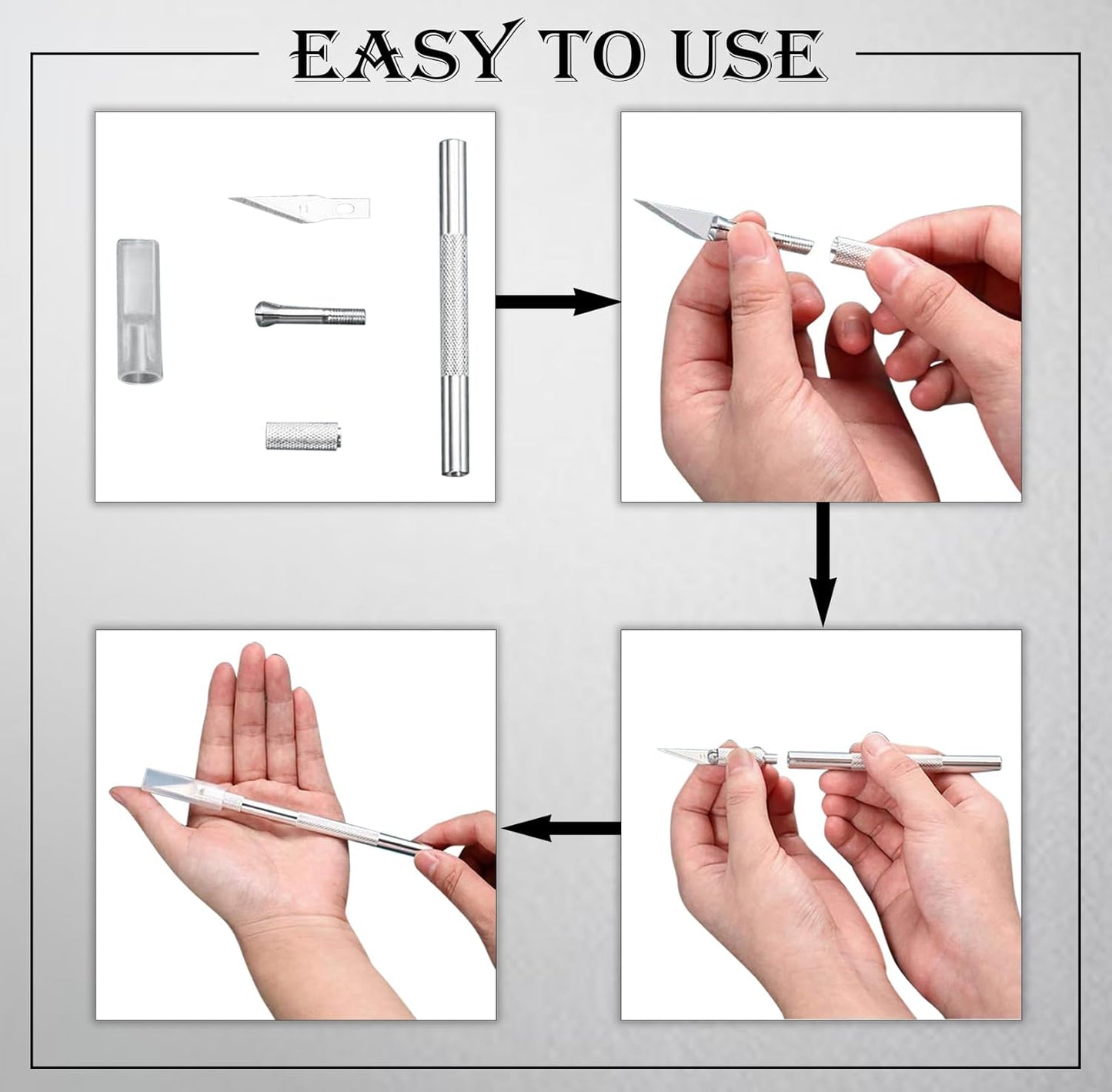 EASY TO USE