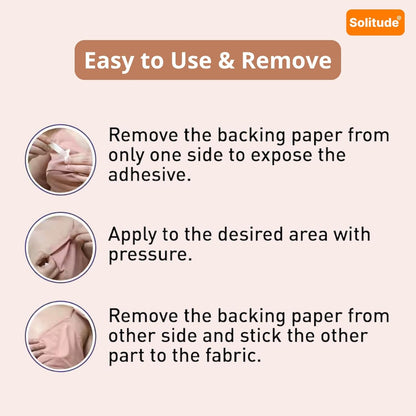 Solitude®

Easy to Use & Remove

Remove the backing paper from only one side to expose the adhesive.

Apply to the desired area with pressure.

Remove the backing paper from other side and stick the other part to the fabric.