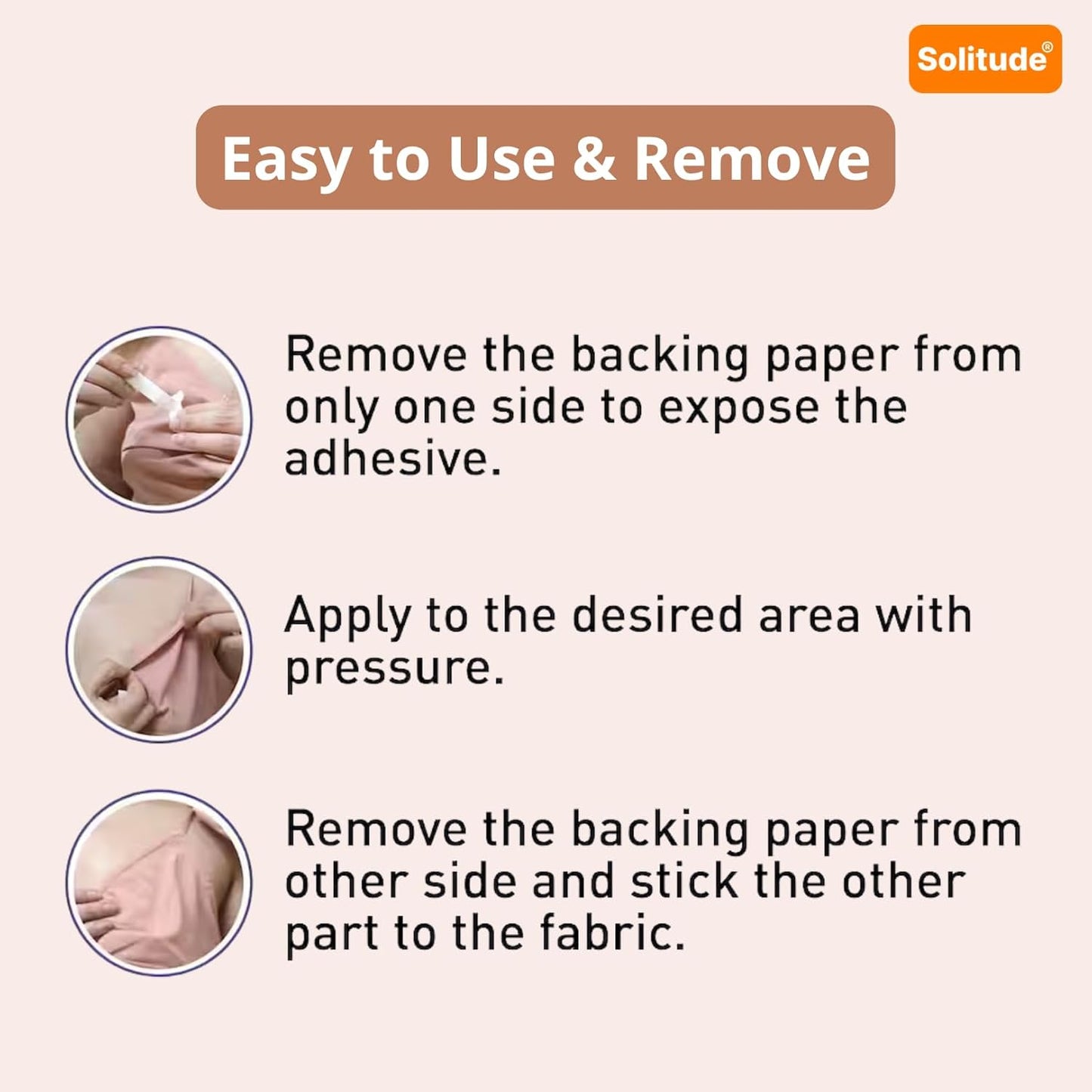 Solitude®

Easy to Use & Remove

Remove the backing paper from only one side to expose the adhesive.

Apply to the desired area with pressure.

Remove the backing paper from other side and stick the other part to the fabric.